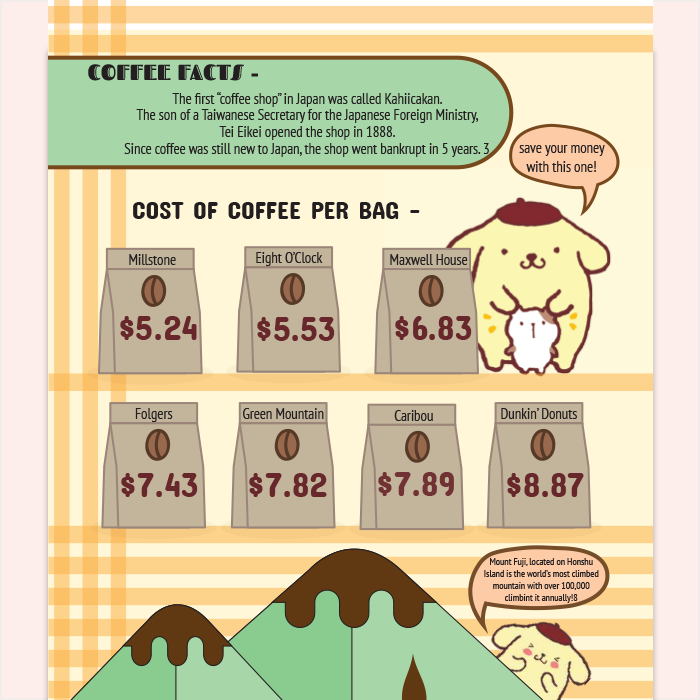 COFFEE FACTS -

The first "coffee shop" in Japan was called Kahiicakan. The son of a Taiwanese Secretary for the Japanese Foreign Ministry, Tei Eikei opened the shop in 1888. Since coffee was still new to Japan, the shop went bankrupt in 5 years. 3

save your money with this one!

COST OF COFFEE PER BAG -

Millstone
$5.24

Eight O'Clock
$5.53

Maxwell House
$6.83

Folgers
$7.43

Green Mountain
$7.82

Caribou
$7.89

Dunkin' Donuts
$8.87

Mount Fuji, located on Honshu Island is the world's most climbed mountain with over 100,000 climbint it annually!8